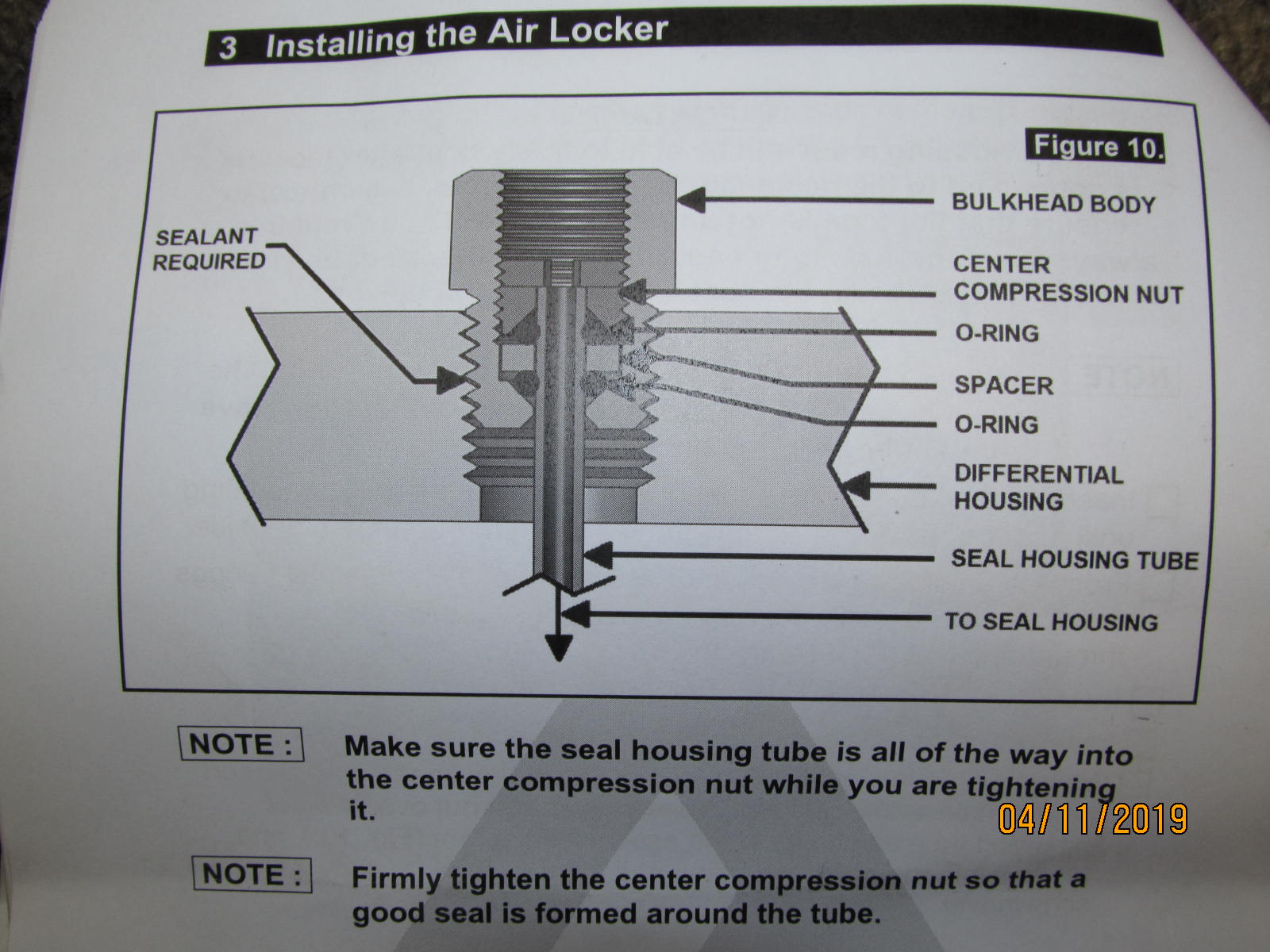 3 Installing the Air Locker

Figure 10.

SEALANT REQUIRED

BULKHEAD BODY

CENTER COMPRESSION NUT

O-RING

SPACER

O-RING

DIFFERENTIAL HOUSING

SEAL HOUSING TUBE

TO SEAL HOUSING

NOTE : Make sure the seal housing tube is all of the way into the center compression nut while you are tightening it.

04/11/2019

NOTE : Firmly tighten the center compression nut so that a good seal is formed around the tube.